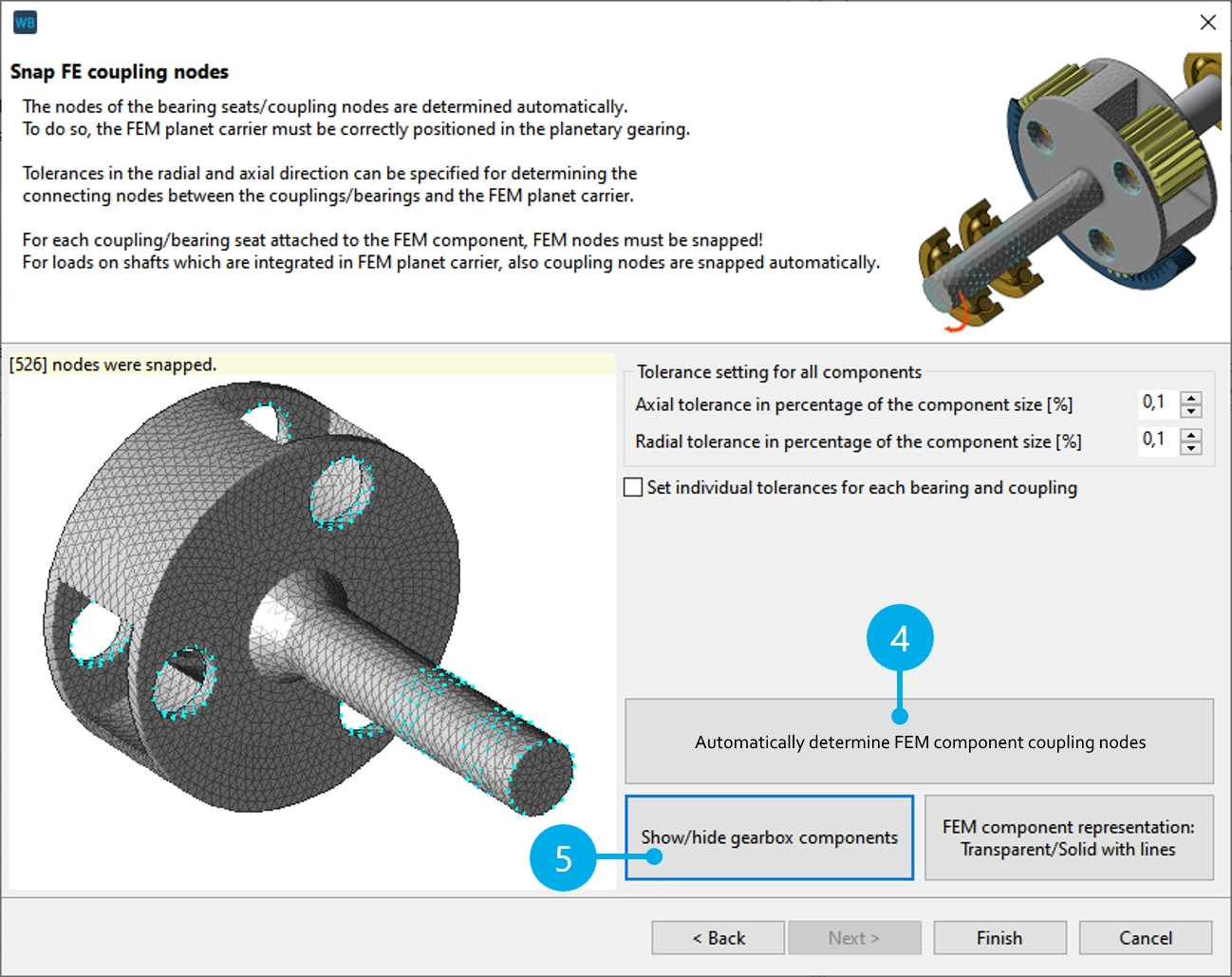 WB

Snap FE coupling nodes

The nodes of the bearing seats/coupling nodes are determined automatically.
To do so, the FEM planet carrier must be correctly positioned in the planetary gearing.

Tolerances in the radial and axial direction can be specified for determining the connecting nodes between the couplings/bearings and the FEM planet carrier.

For each coupling/bearing seat attached to the FEM component, FEM nodes must be snapped!
For loads on shafts which are integrated in FEM planet carrier, also coupling nodes are snapped automatically.

[526] nodes were snapped.

Tolerance setting for all components

Axial tolerance in percentage of the component size [%] 0,1

Radial tolerance in percentage of the component size [%] 0,1

Set individual tolerances for each bearing and coupling

4

Automatically determine FEM component coupling nodes

5

Show/hide gearbox components

FEM component representation: Transparent/Solid with lines

< Back

Next >

Finish

Cancel